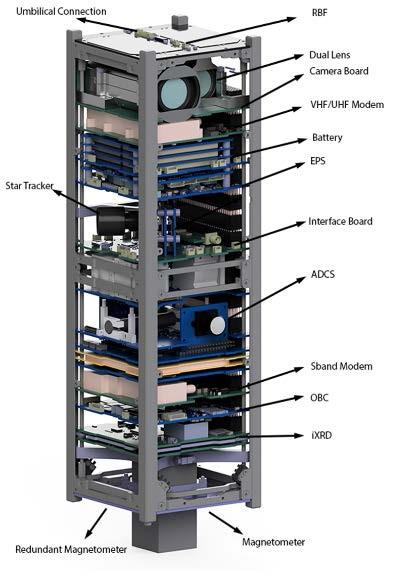 Umbilical Connection

RBF

Dual Lens

Camera Board

VHF/UHF Modem

Battery

EPS

Star Tracker

Interface Board

ADCS

Sband Modem

OBC

iXRD

Redundant Magnetometer

Magnetometer